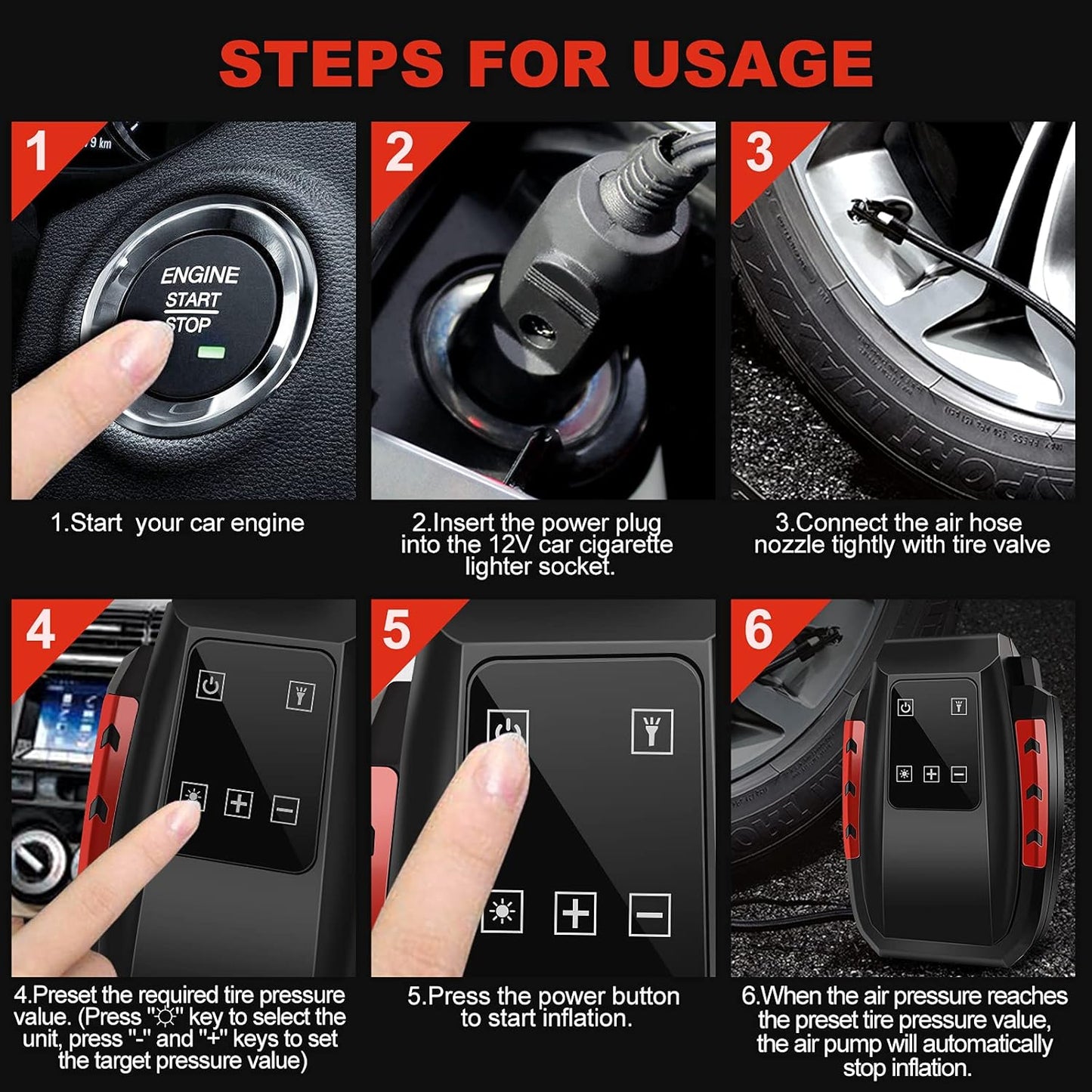 STEPS FOR USAGE

1

9 km

ENGINE START STOP

1.Start  your car engine

2

2.Insert the power plug into the 12V car cigarette lighter socket.

3

SPORT MAX

3.Connect the air hose nozzle tightly with tire valve

4

4.Preset the required tire pressure value. (Press "☼" key to select the unit, press "-" and "+" keys to set the target pressure value)

5

5.Press the power button to start inflation.

6

6.When the air pressure reaches the preset tire pressure value, the air pump will automatically stop inflation.